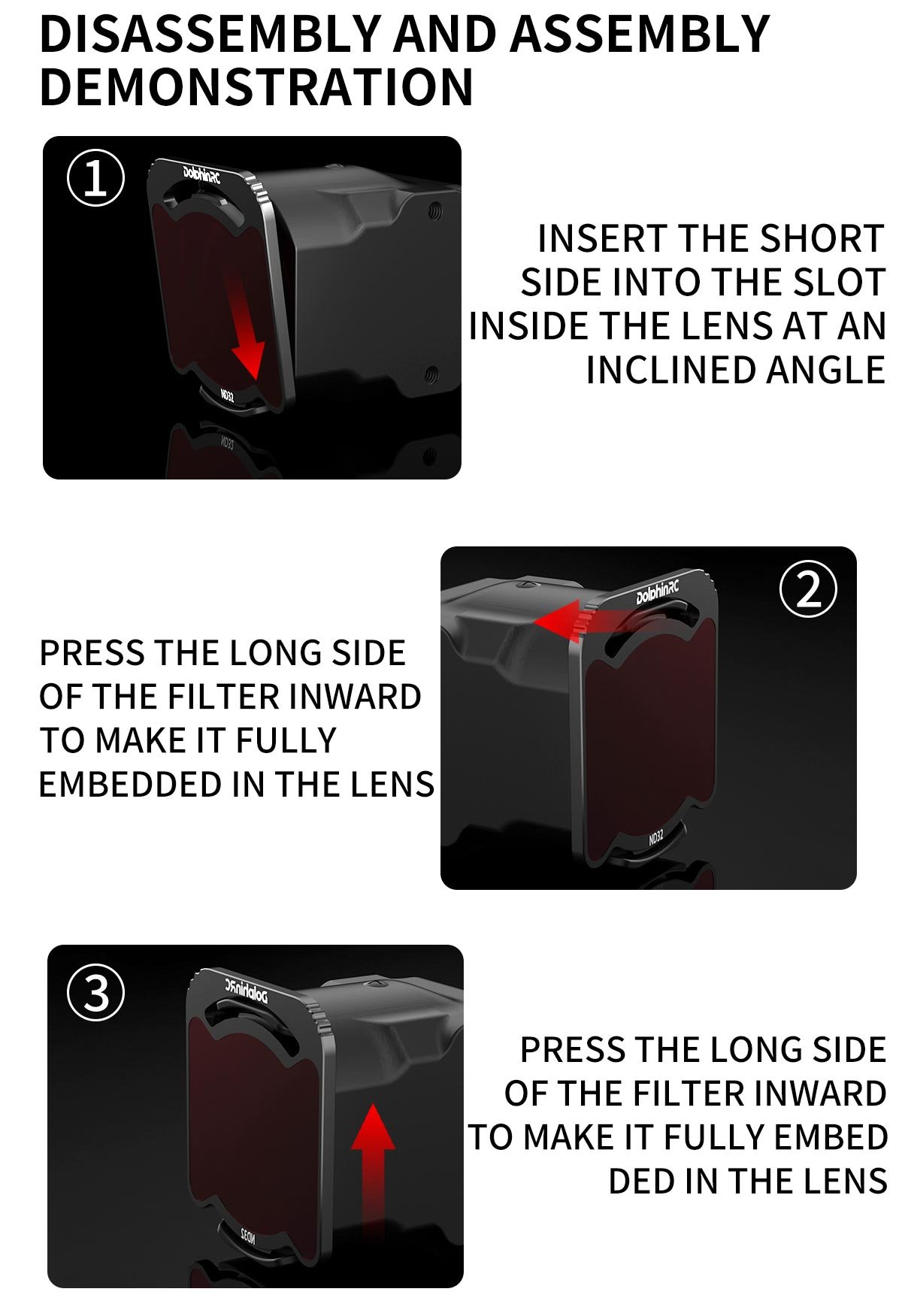 DISASSEMBLY AND ASSEMBLY DEMONSTRATION

①

DolphinRC

ND32

INSERT THE SHORT SIDE INTO THE SLOT INSIDE THE LENS AT AN INCLINED ANGLE

②

DolphinRC

ND32

PRESS THE LONG SIDE OF THE FILTER INWARD TO MAKE IT FULLY EMBEDDED IN THE LENS

③

DolphinRC

ND32

PRESS THE LONG SIDE OF THE FILTER INWARD TO MAKE IT FULLY EMBED DED IN THE LENS